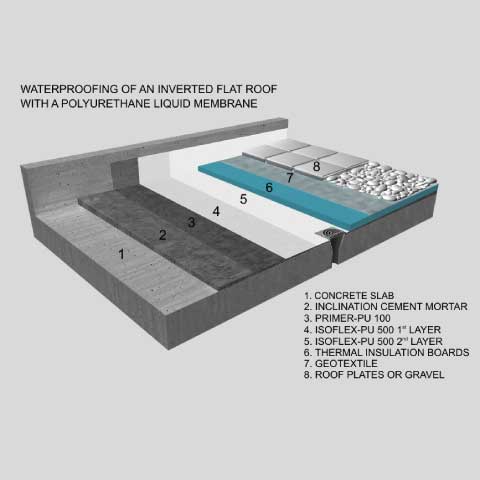 WATERPROOFING OF AN INVERTED FLAT ROOF WITH A POLYURETHANE LIQUID MEMBRANE

8
7
6
5
4
3
2
1

1. CONCRETE SLAB
2. INCLINATION CEMENT MORTAR
3. PRIMER-PU 100
4. ISOFLEX-PU 500 1$^{st}$ LAYER
5. ISOFLEX-PU 500 2$^{nd}$ LAYER
6. THERMAL INSULATION BOARDS
7. GEOTEXTILE
8. ROOF PLATES OR GRAVEL